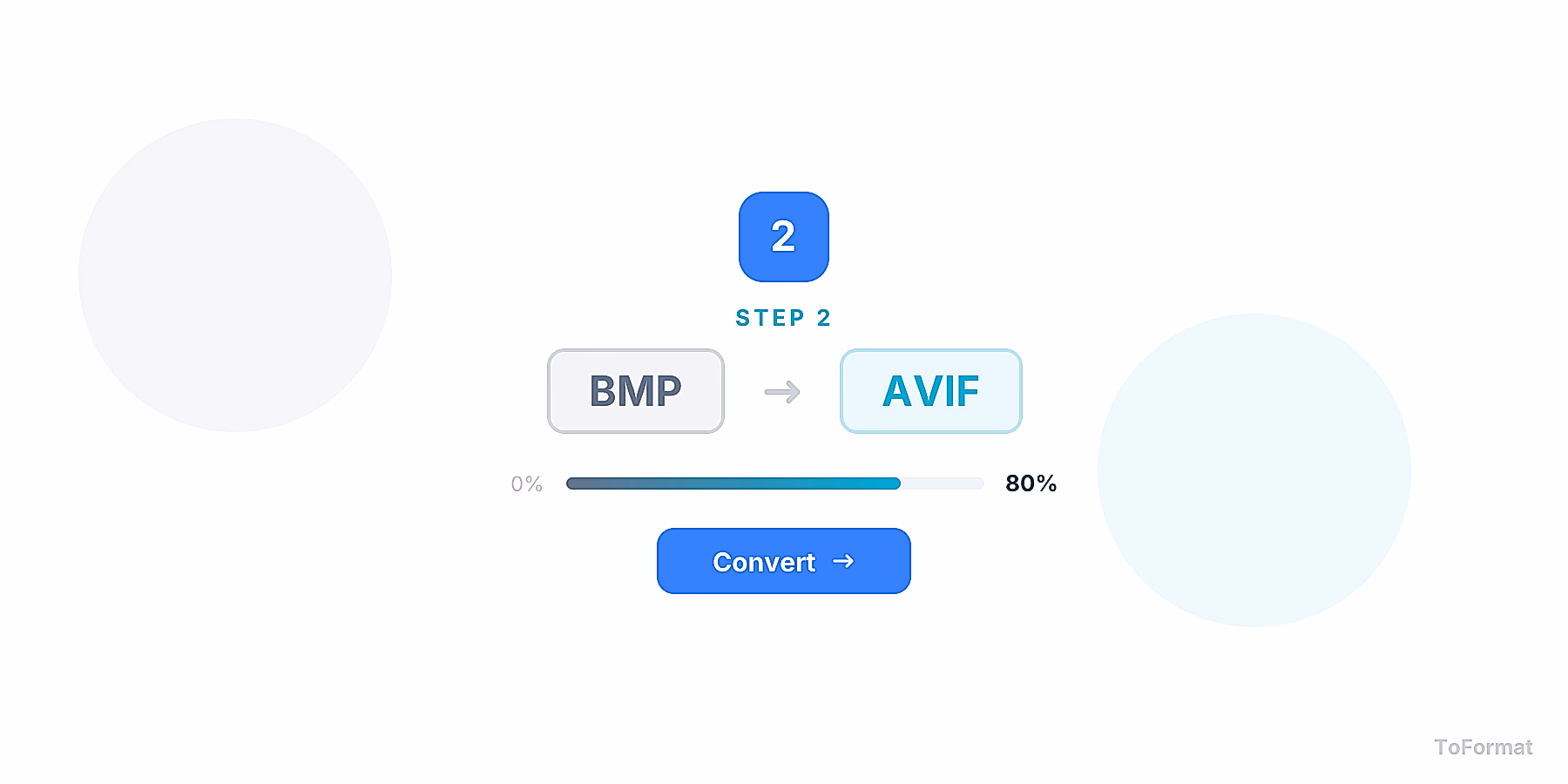 2

STEP 2

BMP → AVIF

0% 80%

Convert →

ToFormat